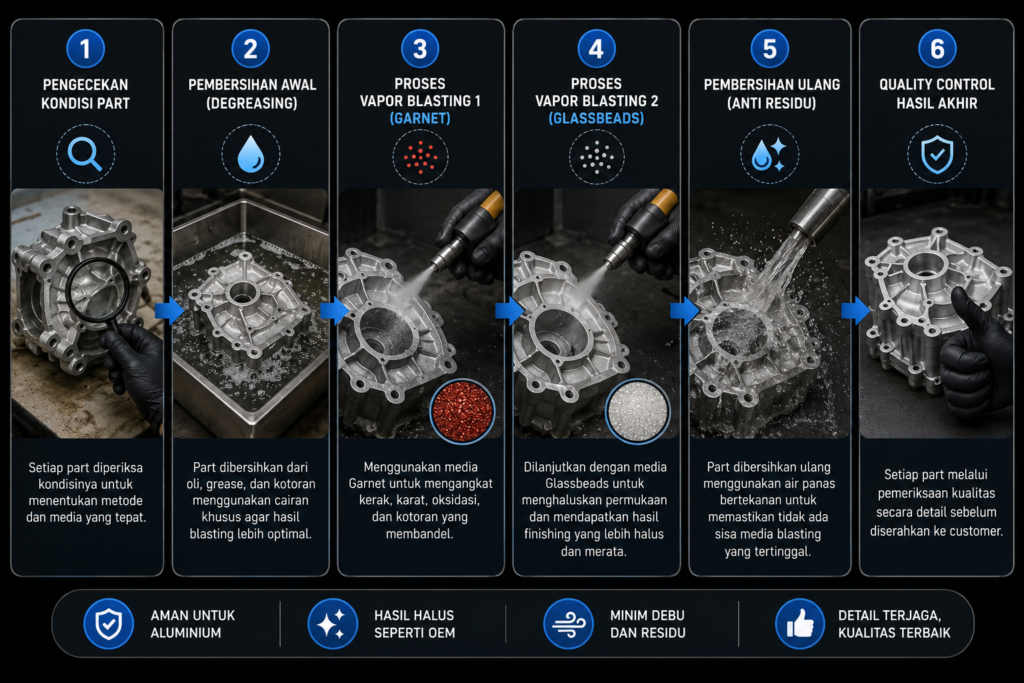 1
PENGECEKAN KONDISI PART

Setiap part diperiksa kondisinya untuk menentukan metode dan media yang tepat.

2
PEMBERSIHAN AWAL (DEGREASING)

Part dibersihkan dari oli, grease, dan kotoran menggunakan cairan khusus agar hasil blasting lebih optimal.

3
PROSES VAPOR BLASTING 1 (GARNET)

Menggunakan media Garnet untuk mengangkat kerak, karat, oksidasi, dan kotoran yang membandel.

4
PROSES VAPOR BLASTING 2 (GLASSBEADS)

Dilanjutkan dengan media Glassbeads untuk menghaluskan permukaan dan mendapatkan hasil finishing yang lebih halus dan merata.

5
PEMBERSIHAN ULANG (ANTI RESIDU)

Part dibersihkan ulang menggunakan air panas bertekanan untuk memastikan tidak ada sisa media blasting yang tertinggal.

6
QUALITY CONTROL HASIL AKHIR

Setiap part melalui pemeriksaan kualitas secara detail sebelum diserahkan ke customer.

AMAN UNTUK ALUMINIUM

HASIL HALUS SEPERTI OEM

MINIM DEBU DAN RESIDU

DETAIL TERJAGA, KUALITAS TERBAIK